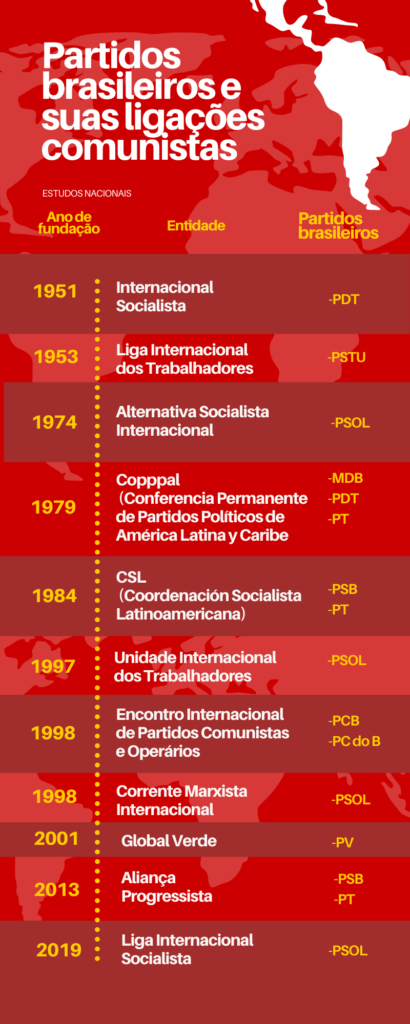 Partidos brasileiros e suas ligações comunistas

ESTUDOS NACIONAIS

| Ano de fundação | Entidade | Partidos brasileiros |
|---|---|---|
| 1951 | Internacional Socialista | -PDT |
| 1953 | Liga Internacional dos Trabalhadores | -PSTU |
| 1974 | Alternativa Socialista Internacional | -PSOL |
| 1979 | Copppal (Conferencia Permanente de Partidos Políticos de América Latina y Caribe | -MDB -PDT -PT |
| 1984 | CSL (Coordenación Socialista Latinoamericana) | -PSB -PT |
| 1997 | Unidade Internacional dos Trabalhadores | -PSOL |
| 1998 | Encontro Internacional de Partidos Comunistas e Operários | -PCB -PC do B |
| 1998 | Corrente Marxista Internacional | -PSOL |
| 2001 | Global Verde | -PV |
| 2013 | Aliança Progressista | -PSB -PT |
| 2019 | Liga Internacional Socialista | -PSOL |